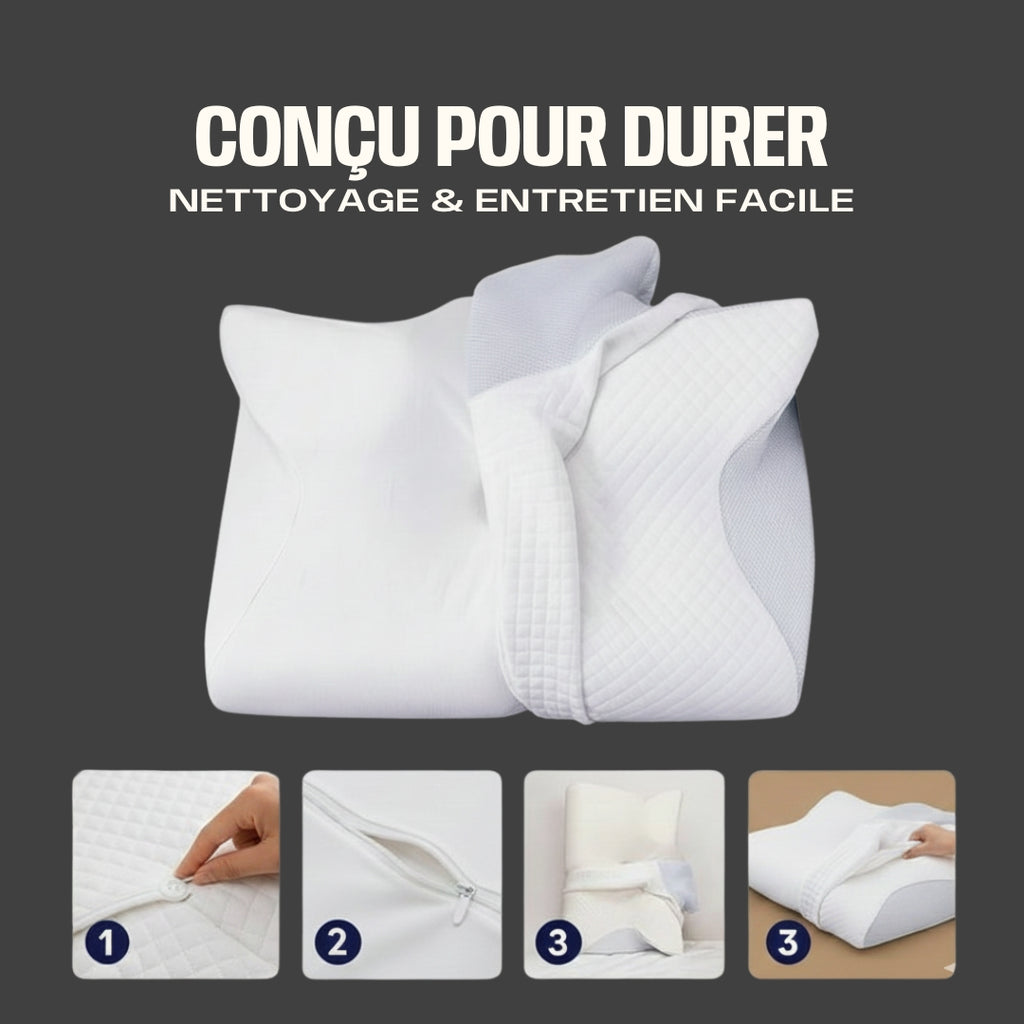 CONÇU POUR DURER
NETTOYAGE & ENTRETIEN FACILE

1
2
3
3